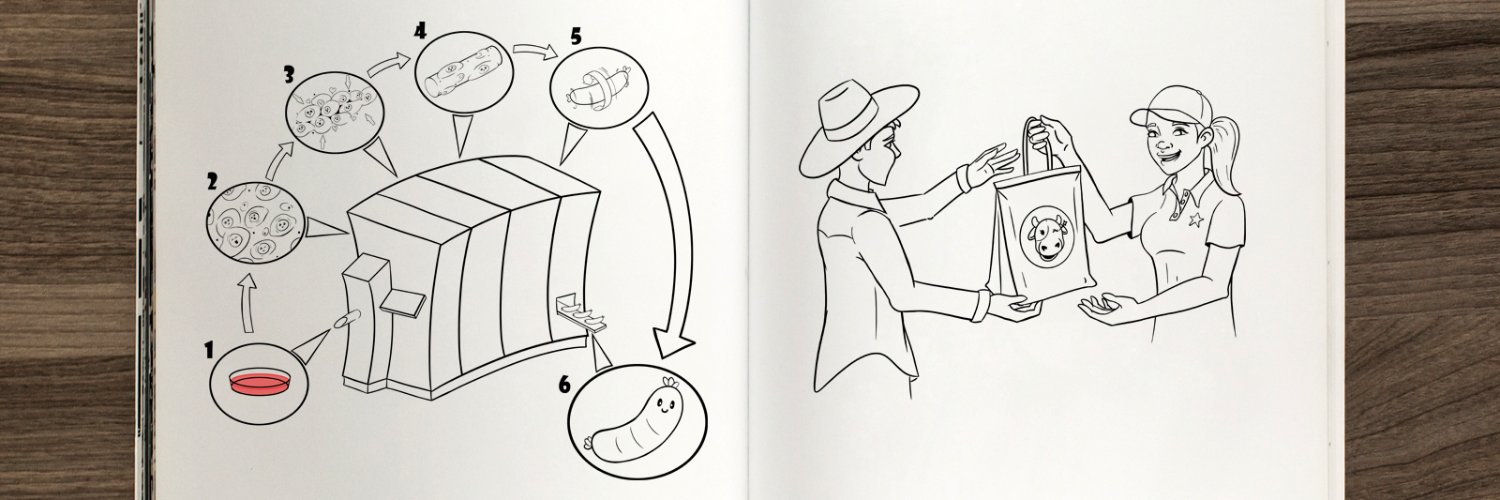 1
2
3
4
5
6