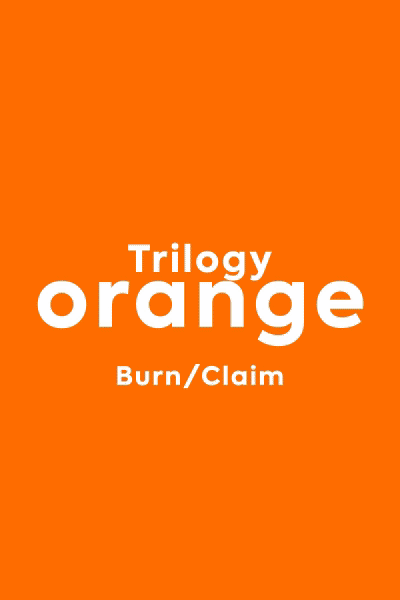 Trilogy
orange

Burn/Claim