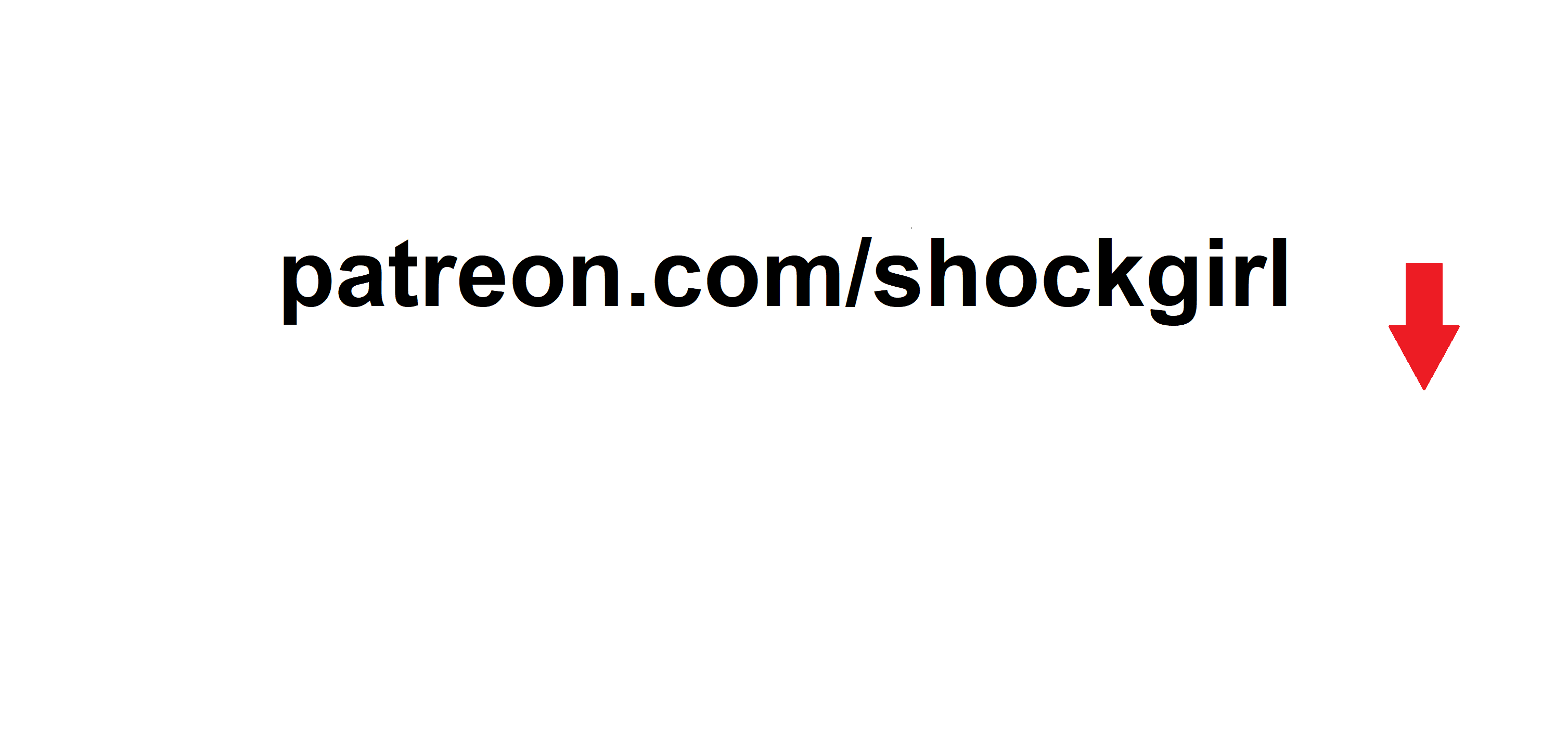 patreon.com/shockgirl